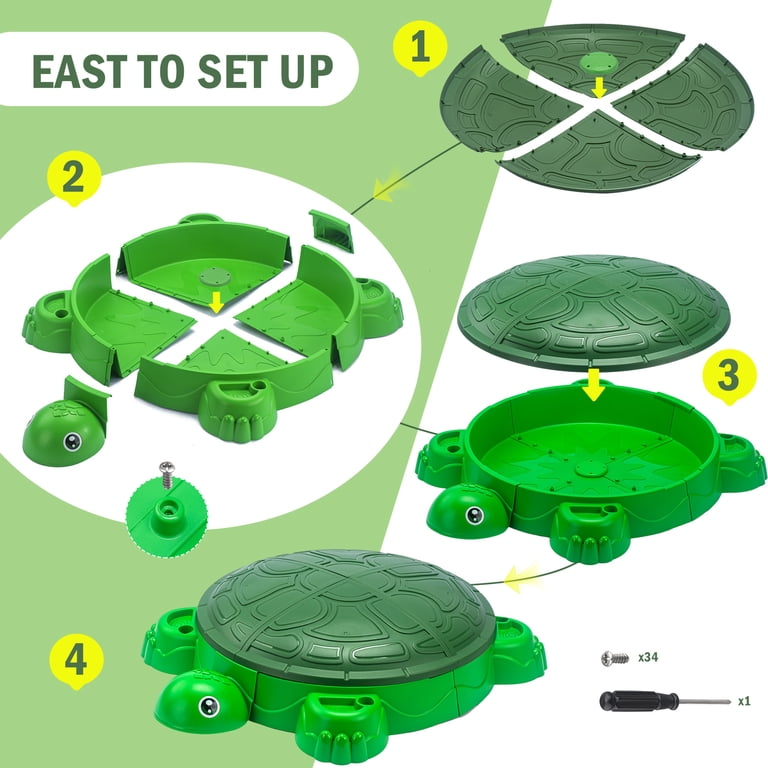 EAST TO SET UP

1

2

3

4

x34

x1