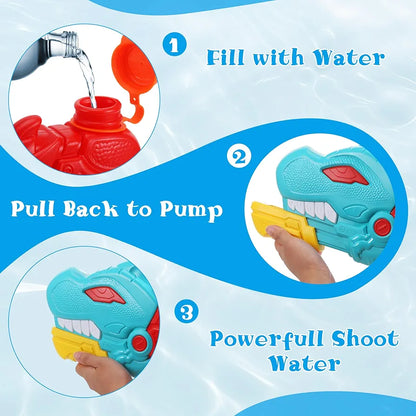 1 Fill with Water

2 Pull Back to Pump

3 Powerfull Shoot Water